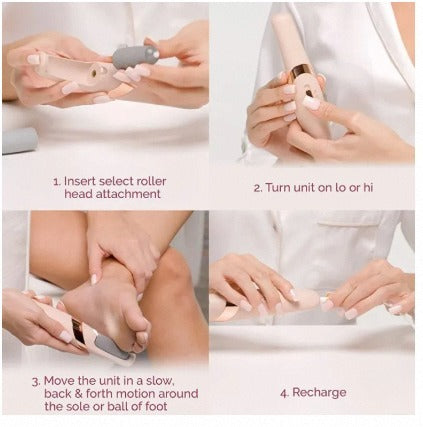 1. Insert select roller head attachment

2. Turn unit on lo or hi

3. Move the unit in a slow, back & forth motion around the sole or ball of foot

4. Recharge